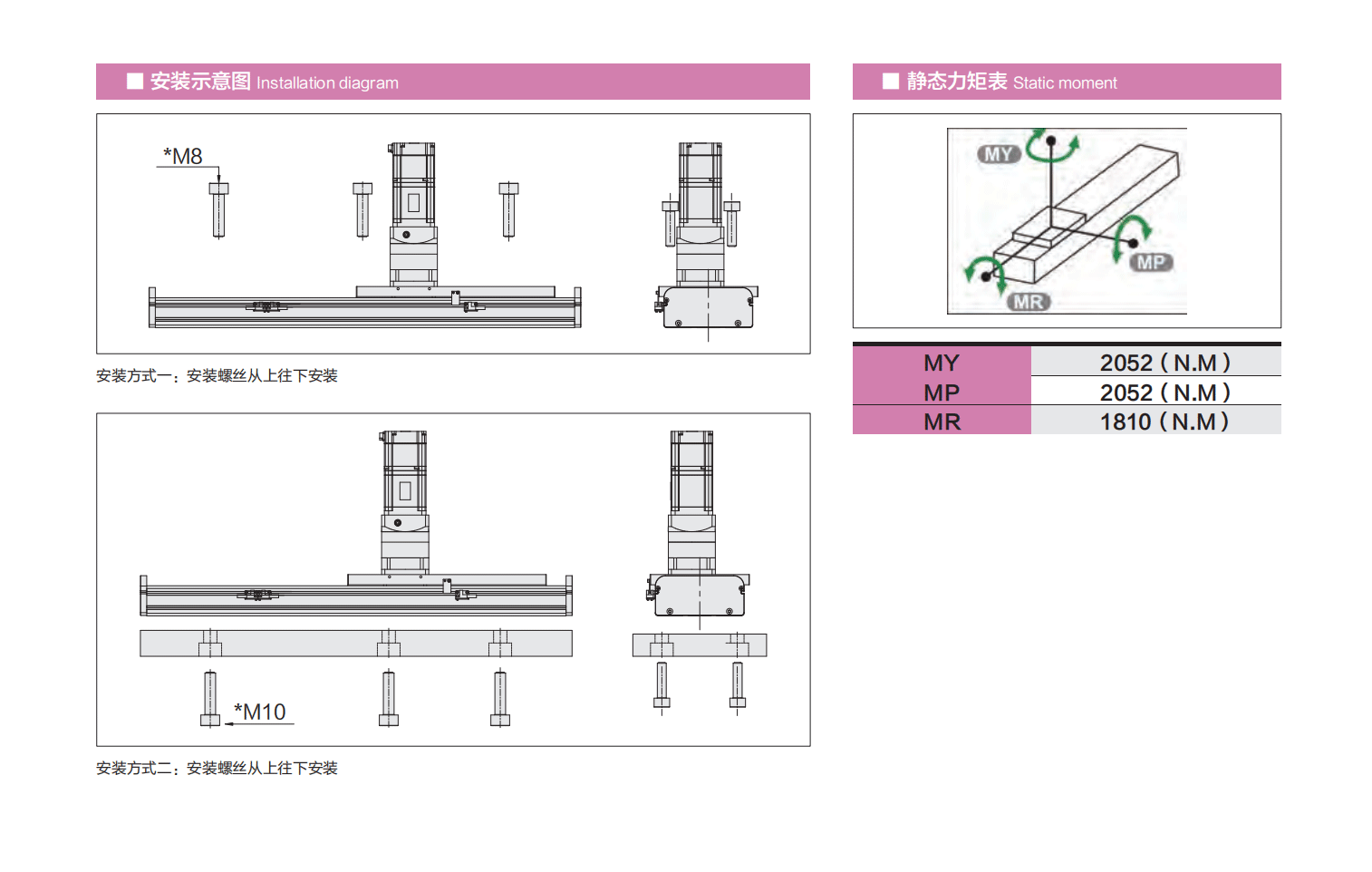 ■ 安装示意图 Installation diagram

*M8

安装方式一：安装螺丝从上往下安装

*M10

安装方式二：安装螺丝从上往下安装

■ 静态力矩表 Static moment

MY

MP

MR

| MY | 2052（N.M） |
|---|---|
| MP | 2052（N.M） |
| MR | 1810（N.M） |